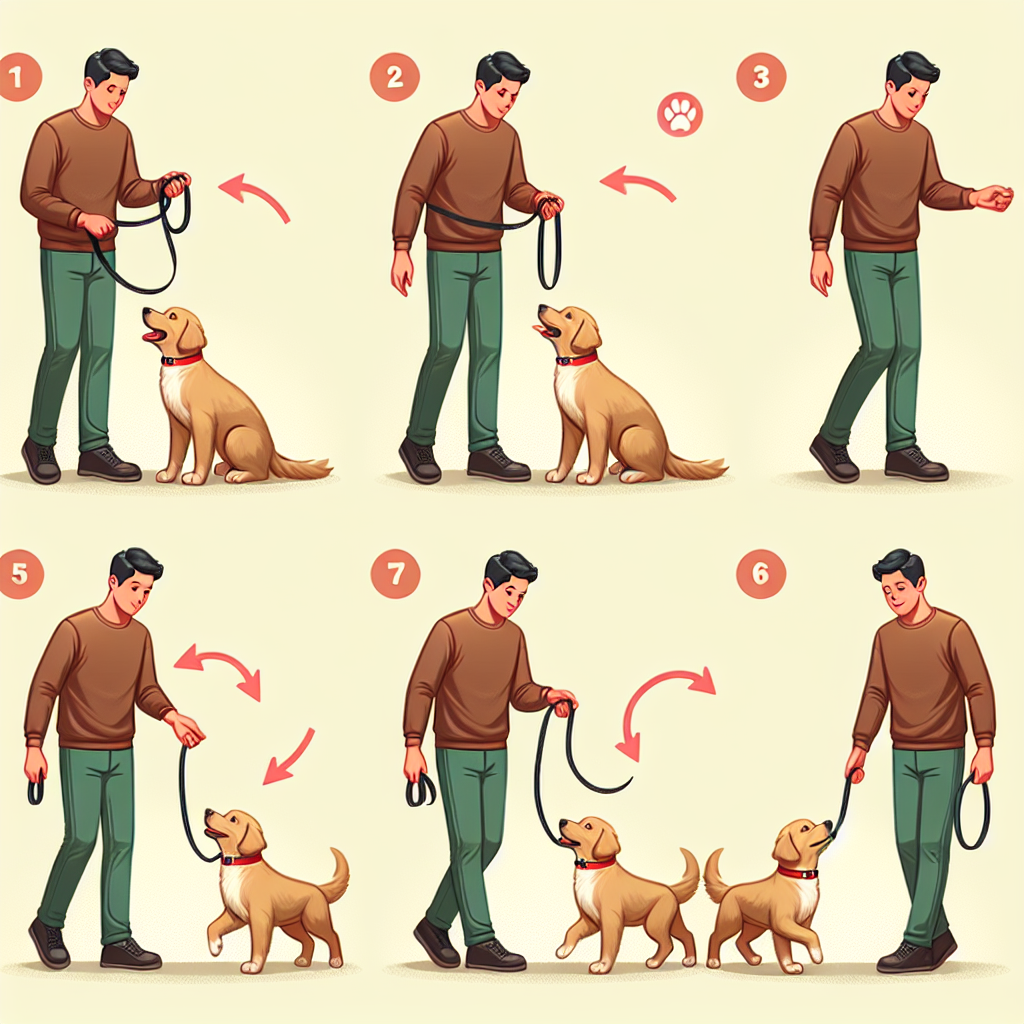 1
2
3
5
7
6